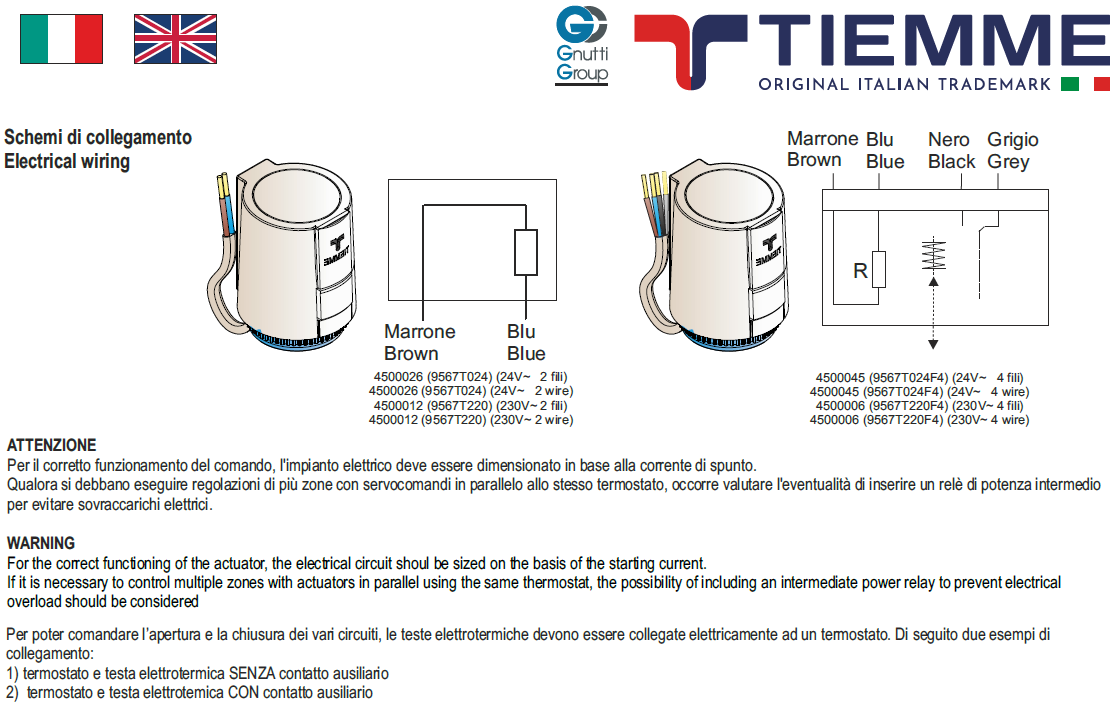 Gnutti Group

TIEMME
ORIGINAL ITALIAN TRADEMARK

Schemi di collegamento
Electrical wiring

TIEMME

Marrone
Brown

Blu
Blue

4500026 (9567T024) (24V~ 2 fili)
4500026 (9567T024) (24V~ 2 wire)
4500012 (9567T220) (230V~ 2 fili)
4500012 (9567T220) (230V~ 2 wire)

TIEMME

Marrone
Brown

Blu
Blue

Nero
Black

Grigio
Grey

R

4500045 (9567T024F4) (24V~ 4 fili)
4500045 (9567T024F4) (24V~ 4 wire)
4500006 (9567T220F4) (230V~ 4 fili)
4500006 (9567T220F4) (230V~ 4 wire)

ATTENZIONE
Per il corretto funzionamento del comando, l'impianto elettrico deve essere dimensionato in base alla corrente di spunto.
Qualora si debbano eseguire regolazioni di più zone con servocomandi in parallelo allo stesso termostato, occorre valutare l'eventualità di inserire un relè di potenza intermedio per evitare sovraccarichi elettrici.

WARNING
For the correct functioning of the actuator, the electrical circuit shoul be sized on the basis of the starting current.
If it is necessary to control multiple zones with actuators in parallel using the same thermostat, the possibility of including an intermediate power relay to prevent electrical overload should be considered

Per poter comandare l'apertura e la chiusura dei vari circuiti, le teste elettrotermiche devono essere collegate elettricamente ad un termostato. Di seguito due esempi di collegamento:
1) termostato e testa elettrotermica SENZA contatto ausiliario
2) termostato e testa elettrotemica CON contatto ausiliario